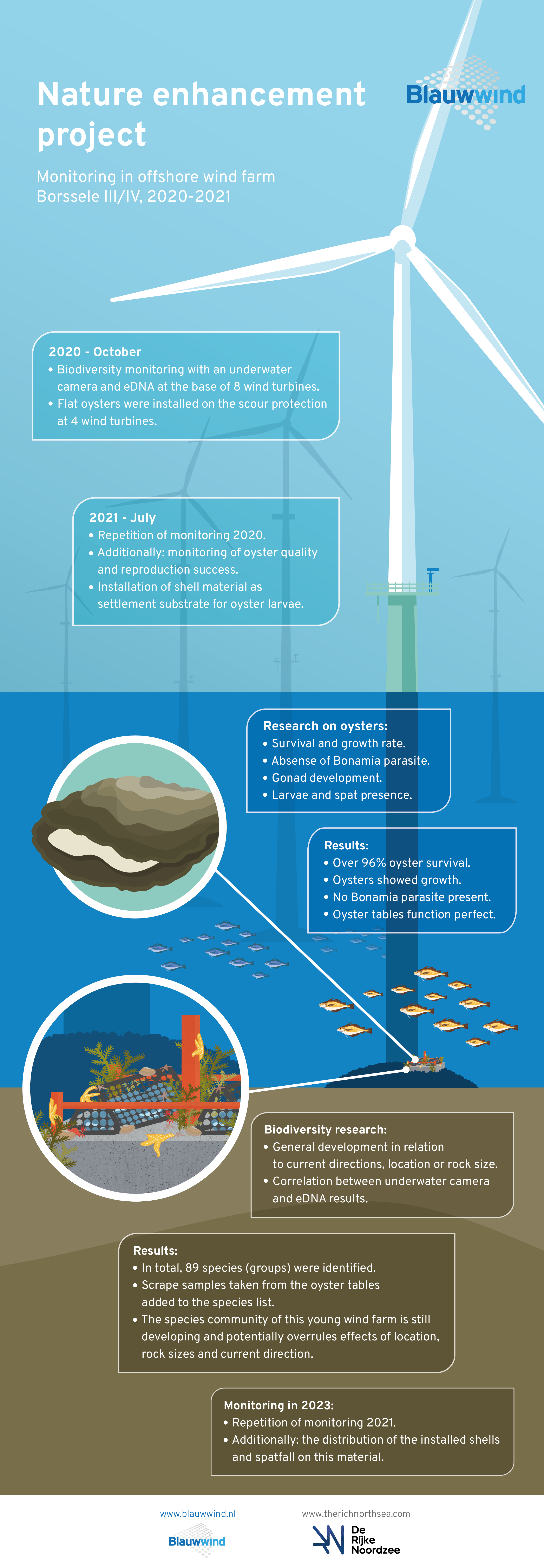 Nature enhancement project

Blauwwind

Monitoring in offshore wind farm Borssele III/IV, 2020-2021

2020 - October
• Biodiversity monitoring with an underwater camera and eDNA at the base of 8 wind turbines.
• Flat oysters were installed on the scour protection at 4 wind turbines.

2021 - July
• Repetition of monitoring 2020.
• Additionally: monitoring of oyster quality and reproduction success.
• Installation of shell material as settlement substrate for oyster larvae.

Research on oysters:
• Survival and growth rate.
• Absense of Bonamia parasite.
• Gonad development.
• Larvae and spat presence.

Results:
• Over 96% oyster survival.
• Oysters showed growth.
• No Bonamia parasite present.
• Oyster tables function perfect.

Biodiversity research:
• General development in relation to current directions, location or rock size.
• Correlation between underwater camera and eDNA results.

Results:
• In total, 89 species (groups) were identified.
• Scrape samples taken from the oyster tables added to the species list.
• The species community of this young wind farm is still developing and potentially overrules effects of location, rock sizes and current direction.

Monitoring in 2023:
• Repetition of monitoring 2021.
• Additionally: the distribution of the installed shells and spatfall on this material.

www.blauwwind.nl
Blauwwind

www.therichnorthsea.com
De Rijke Noordzee